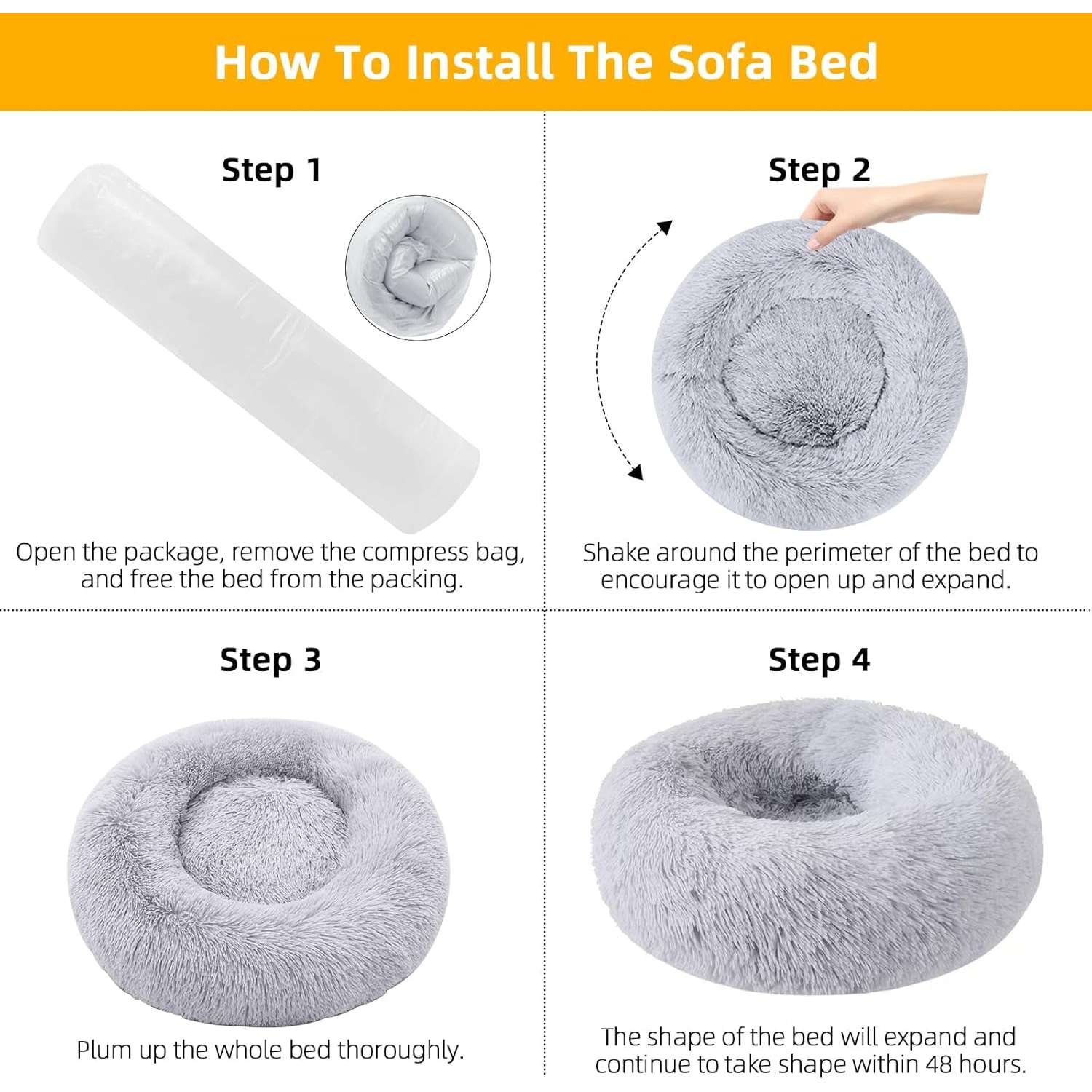 How To Install The Sofa Bed

Step 1

Open the package, remove the compress bag, and free the bed from the packing.

Step 2

Shake around the perimeter of the bed to encourage it to open up and expand.

Step 3

Plum up the whole bed thoroughly.

Step 4

The shape of the bed will expand and continue to take shape within 48 hours.